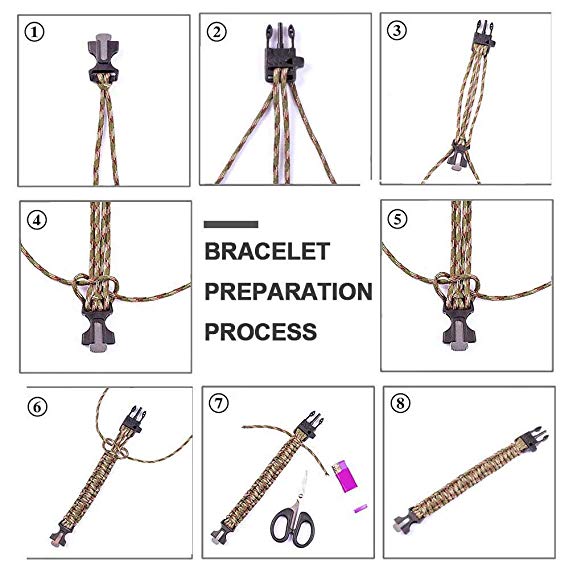 ①

②

③

④

BRACELET PREPARATION PROCESS

⑤

⑥

⑦

⑧